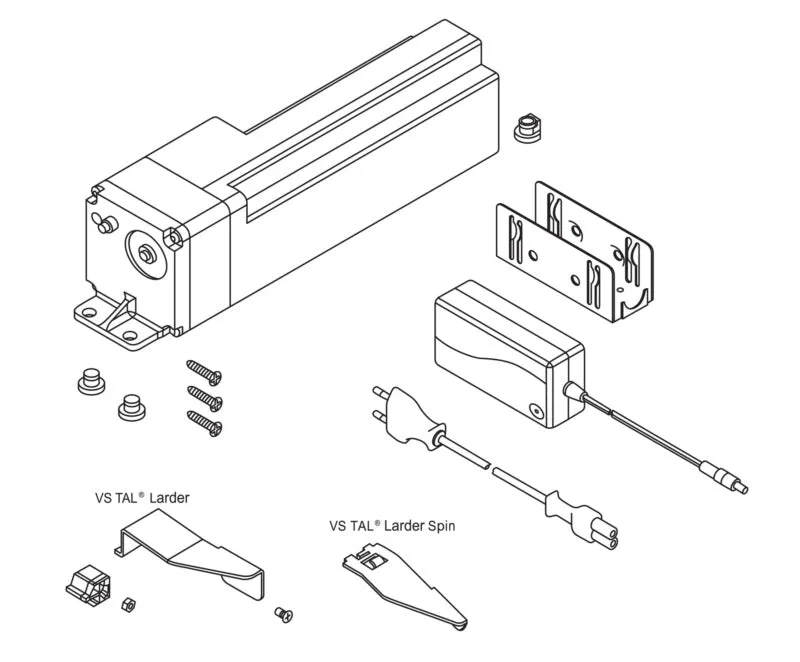 VS TAL® Larder

VS TAL® Larder Spin